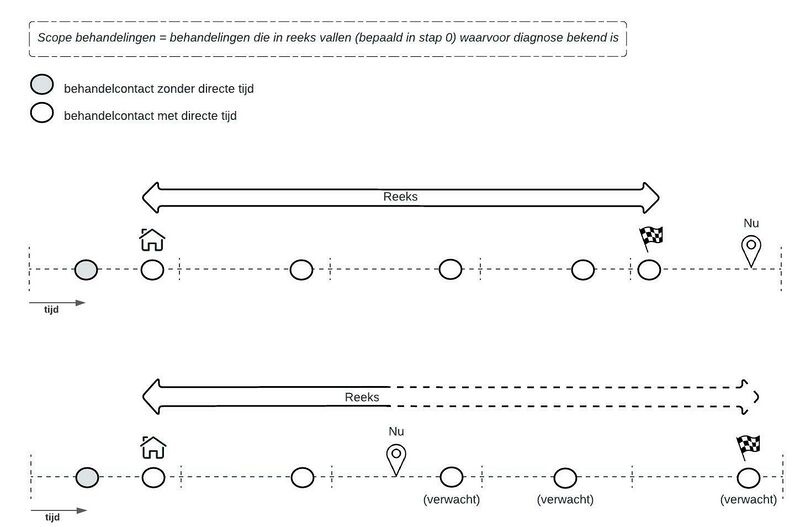 Scope behandelingen = behandelingen die in reeks vallen (bepaald in stap 0) waarvoor diagnose bekend is

behandelcontact zonder directe tijd

behandelcontact met directe tijd

Reeks

Nu

tijd

Reeks

Nu

(verwacht)

(verwacht)

(verwacht)

tijd